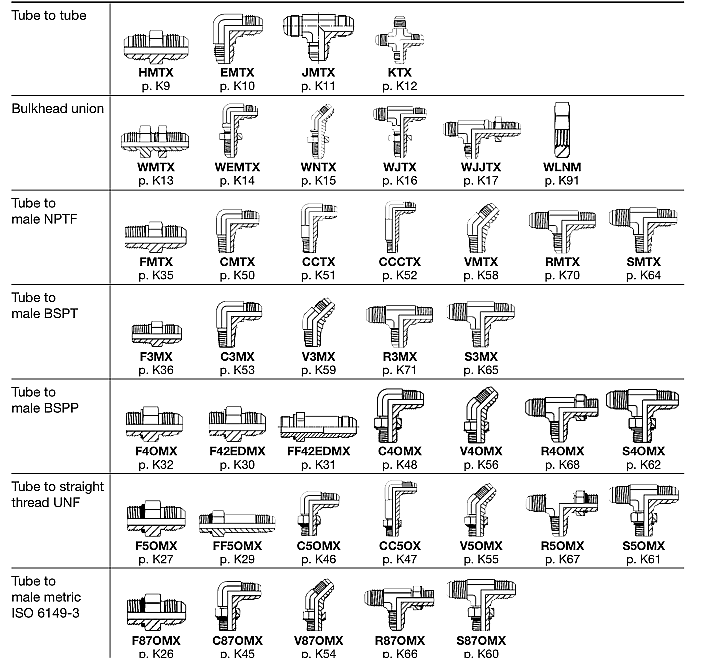 | | | | | | | | |
|---|---|---|---|---|---|---|---|
| Tube to tube | HMTX p. K9 | EMTX p. K10 | JMTX p. K11 | KTX p. K12 | | | |
| Bulkhead union | WMTX p. K13 | WEMTX p. K14 | WNTX p. K15 | WJTX p. K16 | WJJTX p. K17 | WLNM p. K91 | |
| Tube to male NPTF | FMTX p. K35 | CMTX p. K50 | CCTX p. K51 | CCCTX p. K52 | VMTX p. K58 | RMTX p. K70 | SMTX p. K64 |
| Tube to male BSPT | F3MX p. K36 | C3MX p. K53 | V3MX p. K59 | R3MX p. K71 | S3MX p. K65 | | |
| Tube to male BSPP | F4OMX p. K32 | F42EDMX p. K30 | FF42EDMX p. K31 | C4OMX p. K48 | V4OMX p. K56 | R4OMX p. K68 | S4OMX p. K62 |
| Tube to straight thread UNF | F5OMX p. K27 | FF5OMX p. K29 | C5OMX p. K46 | CC5OX p. K47 | V5OMX p. K55 | R5OMX p. K67 | S5OMX p. K61 |
| Tube to male metric ISO 6149-3 | F87OMX p. K26 | C87OMX p. K45 | V87OMX p. K54 | R87OMX p. K66 | S87OMX p. K60 | | |